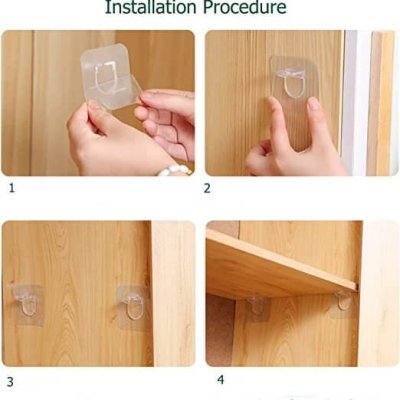 Installation Procedure

1

2

3

4