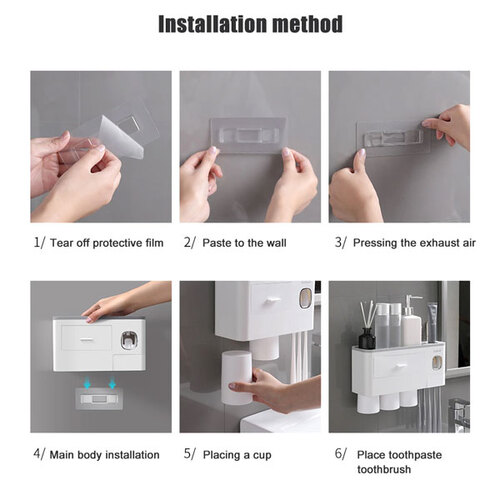 Installation method

1/ Tear off protective film

2/ Paste to the wall

3/ Pressing the exhaust air

4/ Main body installation

5/ Placing a cup

6/ Place toothpaste toothbrush